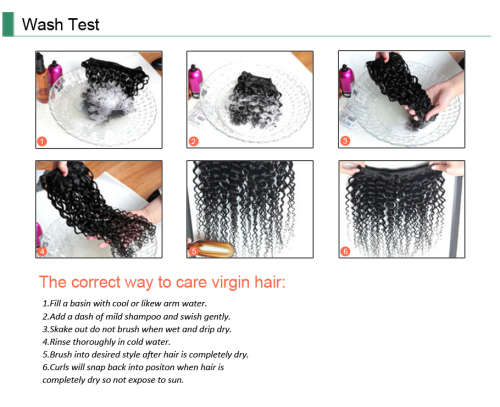 Wash Test

1

2

3

4

5

6

The correct way to care virgin hair:

1.Fill a basin with cool or likew arm water.
2.Add a dash of mild shampoo and swish gently.
3.Skake out do not brush when wet and drip dry.
4.Rinse thoroughly in cold water.
5.Brush into desired style after hair is completely dry.
6.Curls will snap back into positon when hair is completely dry so not expose to sun.