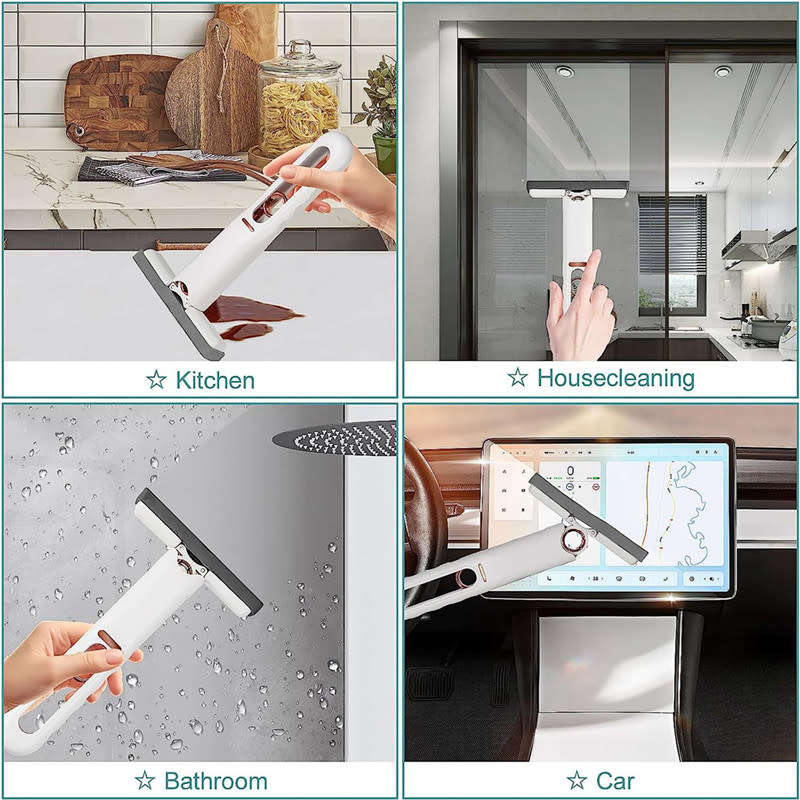 ☆ Kitchen

☆ Housecleaning

☆ Bathroom

☆ Car