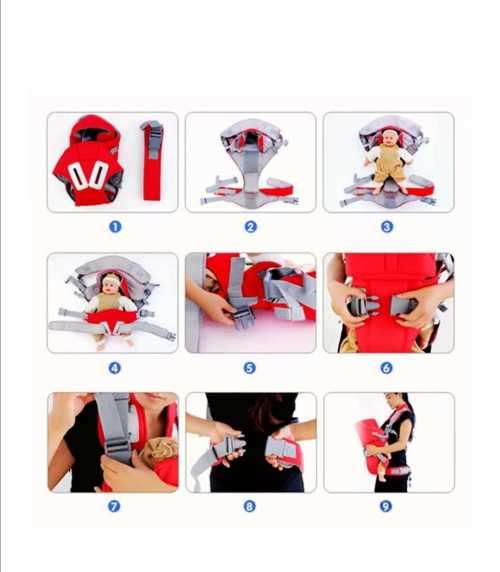 1
2
3
4
5
6
7
8
9