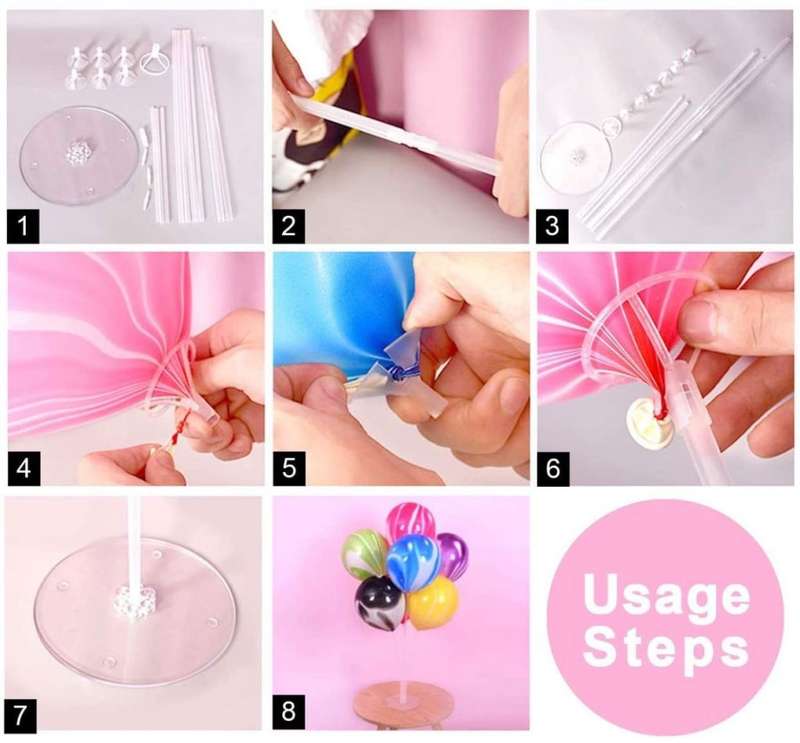 1
2
3
4
5
6
7
8
Usage Steps