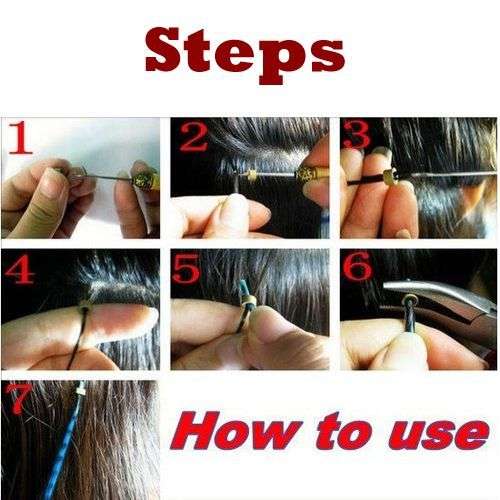 Steps

1

2

3

4

5

6

7

How to use