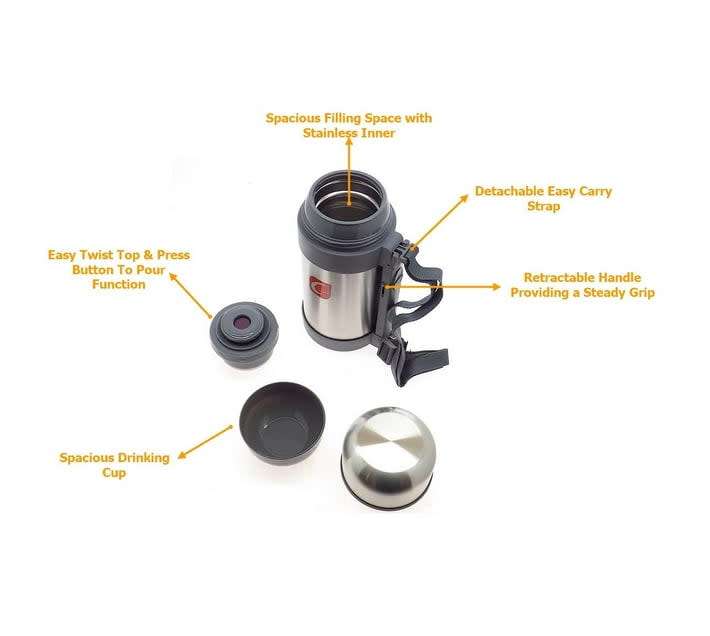 Spacious Filling Space with Stainless Inner

Detachable Easy Carry Strap

Easy Twist Top & Press Button To Pour Function

Retractable Handle Providing a Steady Grip

Spacious Drinking Cup