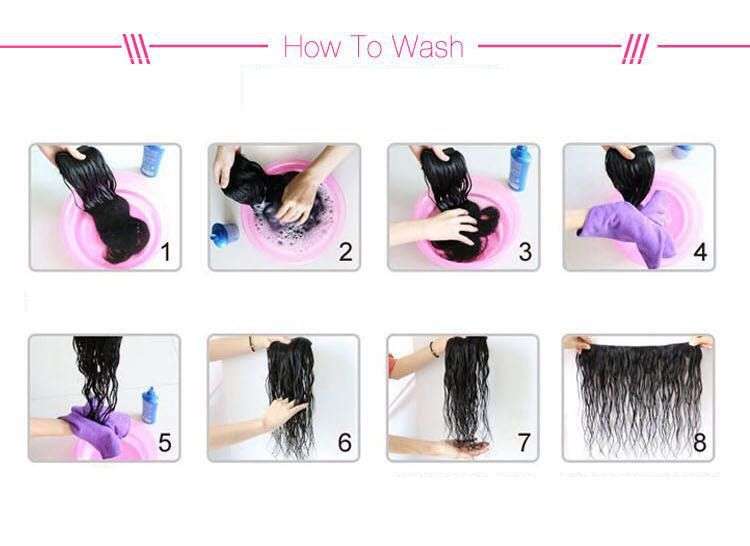 How To Wash

1

2

3

4

5

6

7

8