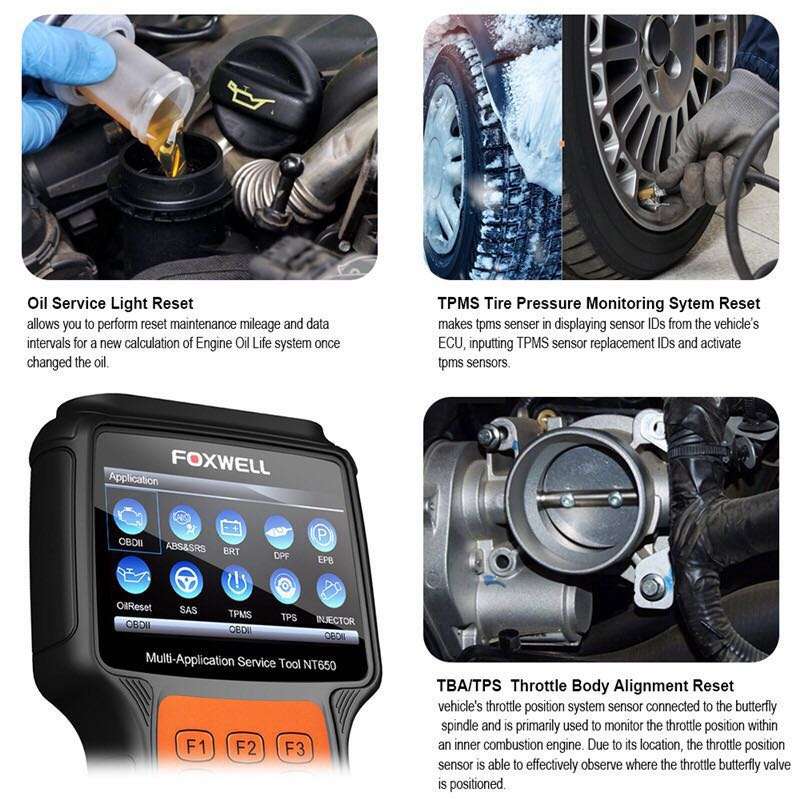 Oil Service Light Reset
allows you to perform reset maintenance mileage and data intervals for a new calculation of Engine Oil Life system once changed the oil.

TPMS Tire Pressure Monitoring Sytem Reset
makes tpms senser in displaying sensor IDs from the vehicle's ECU, inputting TPMS sensor replacement IDs and activate tpms sensors.

FOXWELL
Application
OBDII
ABS&SRS
BRT
DPF
EPB
OilReset
SAS
TPMS
TPS
INJECTOR
OBDII
OBDII
OBDII
Multi-Application Service Tool NT650
F1
F2
F3

TBA/TPS Throttle Body Alignment Reset
vehicle's throttle position system sensor connected to the butterfly spindle and is primarily used to monitor the throttle position within an inner combustion engine. Due to its location, the throttle position sensor is able to effectively observe where the throttle butterfly valve is positioned.