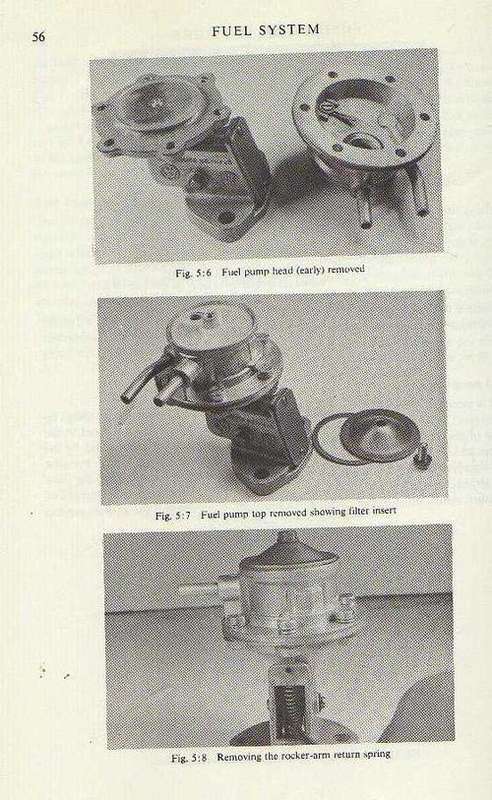 56 FUEL SYSTEM

Fig. 5:6 Fuel pump head (early) removed

Fig. 5:7 Fuel pump top removed showing filter insert

Fig. 5:8 Removing the rocker-arm return spring