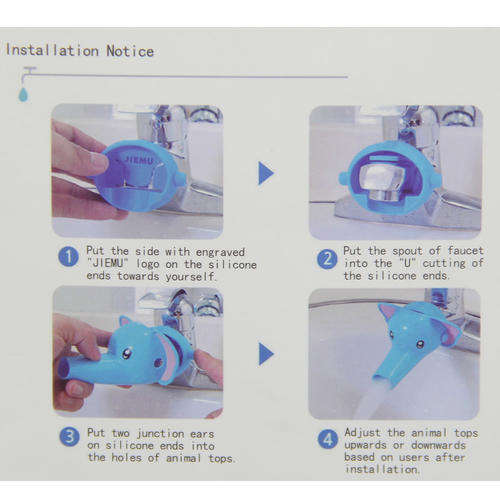 Installation Notice

JIEMU

1 Put the side with engraved "JIEMU" logo on the silicone ends towards yourself.

2 Put the spout of faucet into the "U" cutting of the silicone ends.

3 Put two junction ears on silicone ends into the holes of animal tops.

4 Adjust the animal tops upwards or downwards based on users after installation.