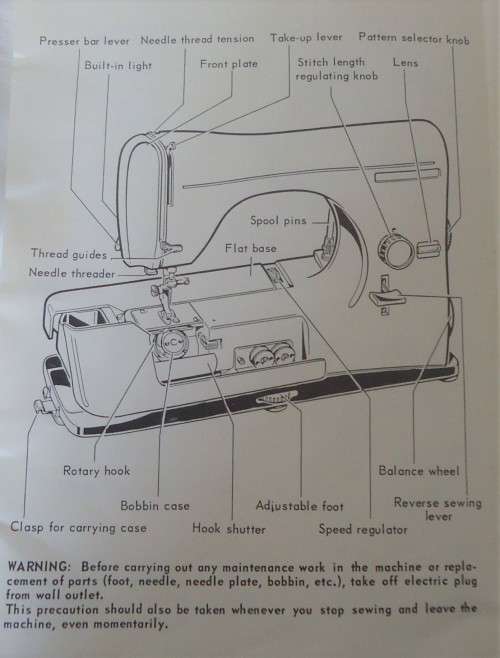 Presser bar lever
Needle thread tension
Take-up lever
Pattern selector knob
Built-in light
Front plate
Stitch length regulating knob
Lens
Spool pins
Thread guides
Flat base
Needle threader
Rotary hook
Balance wheel
Bobbin case
Adjustable foot
Reverse sewing lever
Clasp for carrying case
Hook shutter
Speed regulator

WARNING: Before carrying out any maintenance work in the machine or replacement of parts (foot, needle, needle plate, bobbin, etc.), take off electric plug from wall outlet.
This precaution should also be taken whenever you stop sewing and leave the machine, even momentarily.