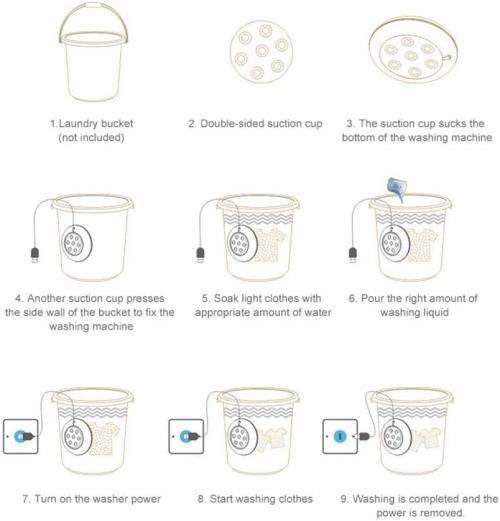 1.Laundry bucket (not included)

2. Double-sided suction cup

3. The suction cup sucks the bottom of the washing machine

4. Another suction cup presses the side wall of the bucket to fix the washing machine

5. Soak light clothes with appropriate amount of water

6. Pour the right amount of washing liquid

7. Turn on the washer power

8. Start washing clothes

9. Washing is completed and the power is removed.