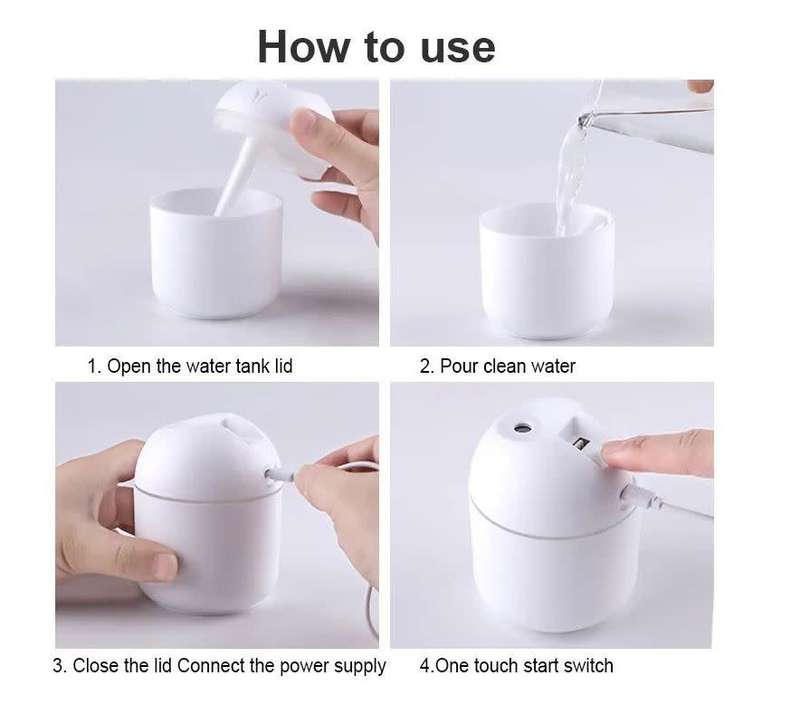 How to use

1. Open the water tank lid

2. Pour clean water

3. Close the lid Connect the power supply

4.One touch start switch