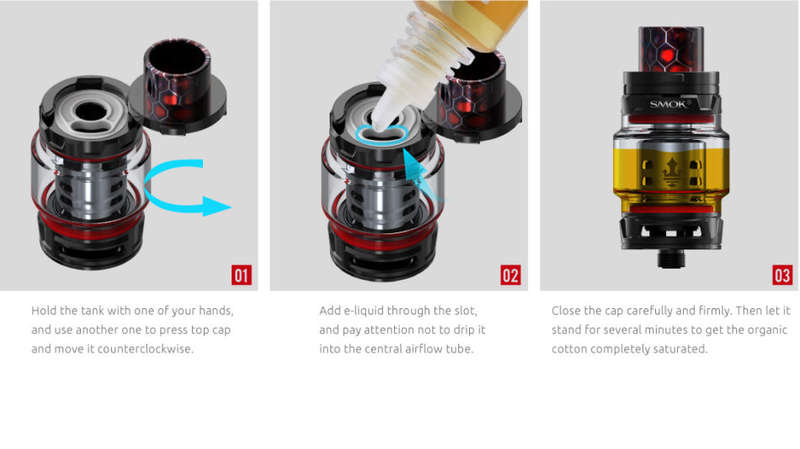 01

Hold the tank with one of your hands, and use another one to press top cap and move it counterclockwise.

02

Add e-liquid through the slot, and pay attention not to drip it into the central airflow tube.

SMOK

03

Close the cap carefully and firmly. Then let it stand for several minutes to get the organic cotton completely saturated.