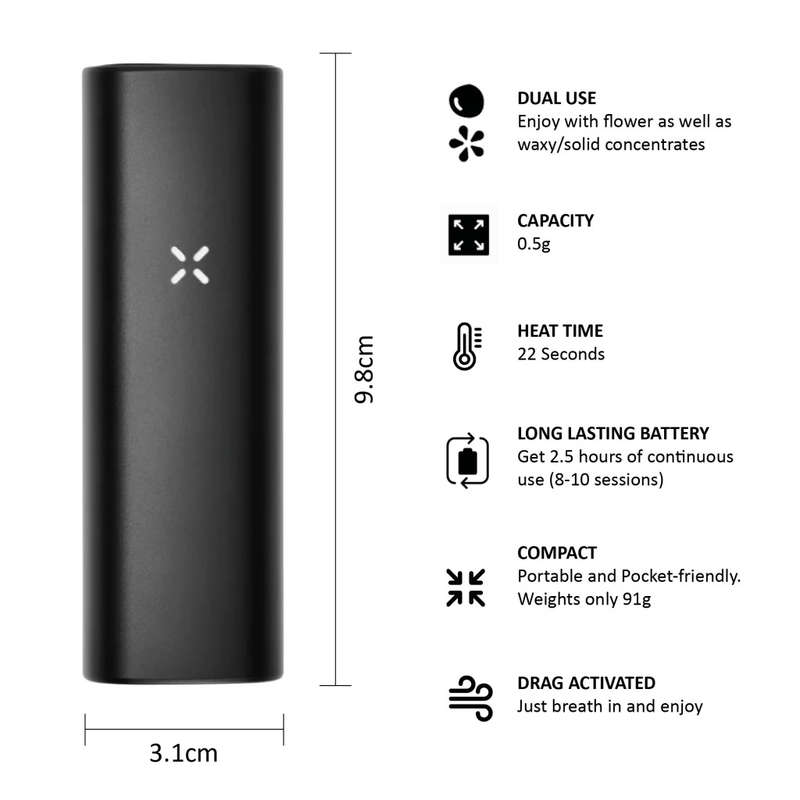 9.8cm

3.1cm

DUAL USE
Enjoy with flower as well as waxy/solid concentrates

CAPACITY
0.5g

HEAT TIME
22 Seconds

LONG LASTING BATTERY
Get 2.5 hours of continuous use (8-10 sessions)

COMPACT
Portable and Pocket-friendly. Weights only 91g

DRAG ACTIVATED
Just breath in and enjoy