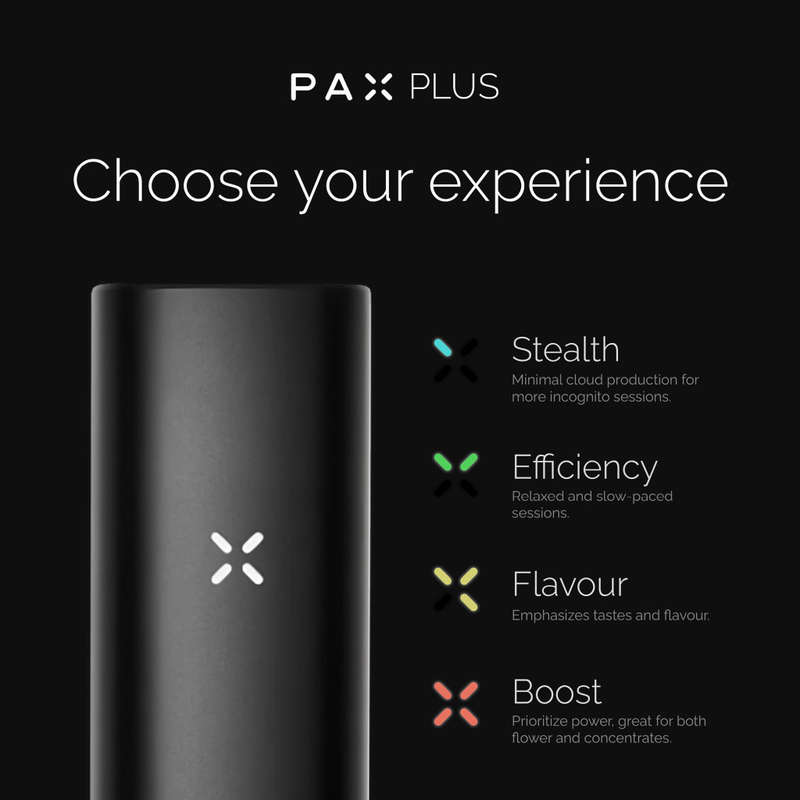 PAX PLUS

Choose your experience

Stealth
Minimal cloud production for more incognito sessions.

Efficiency
Relaxed and slow-paced sessions.

Flavour
Emphasizes tastes and flavour.

Boost
Prioritize power, great for both flower and concentrates.