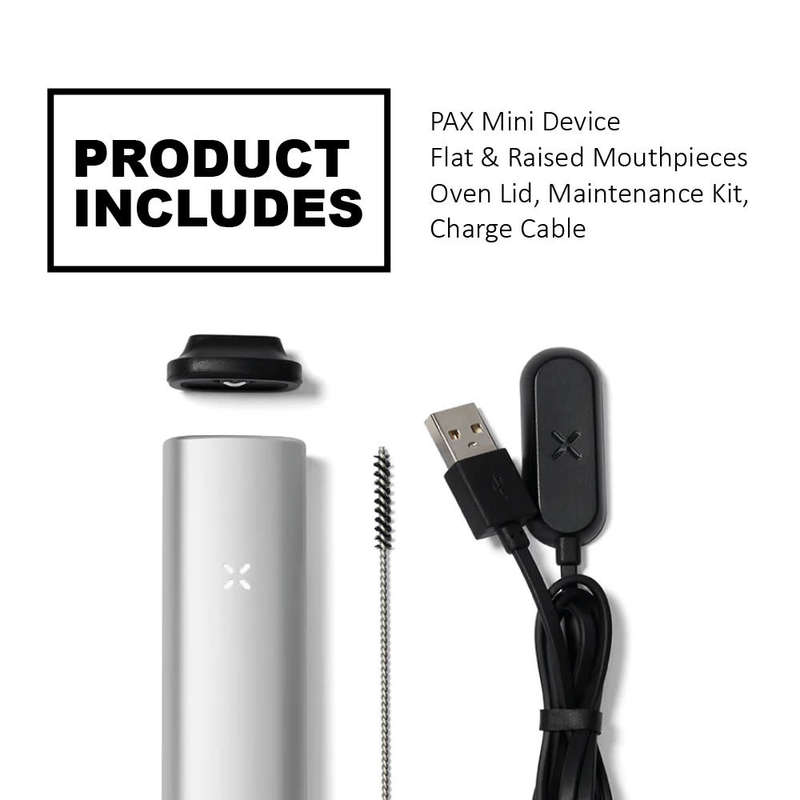 PRODUCT INCLUDES

PAX Mini Device
Flat & Raised Mouthpieces
Oven Lid, Maintenance Kit,
Charge Cable