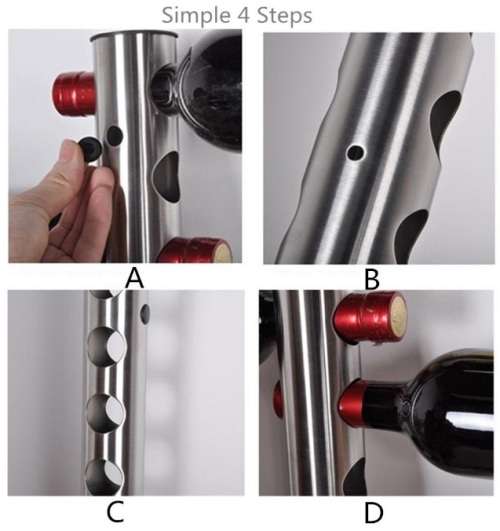 Simple 4 Steps

A

B

C

D