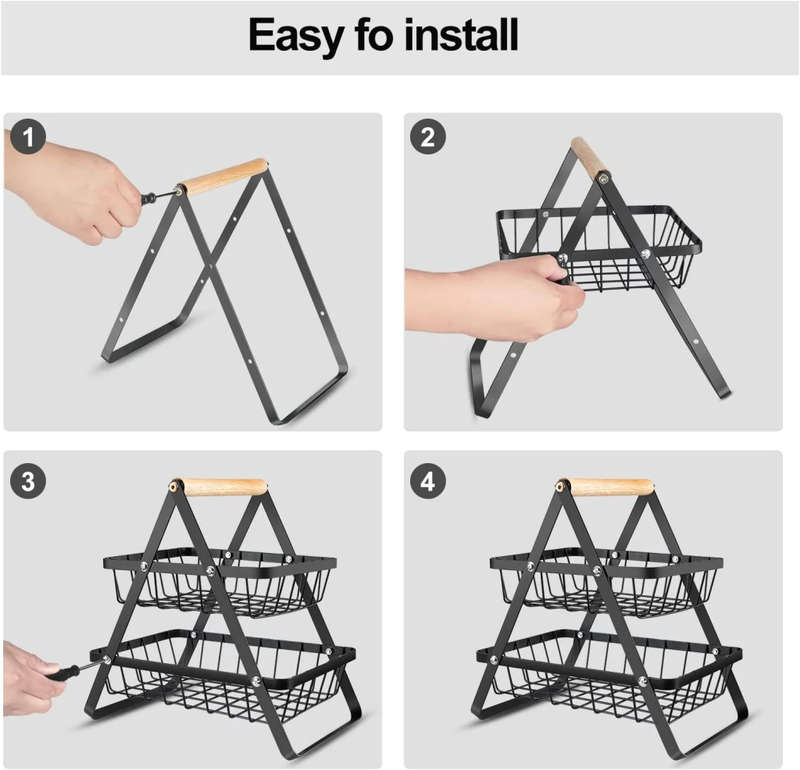 Easy fo install

1

2

3

4