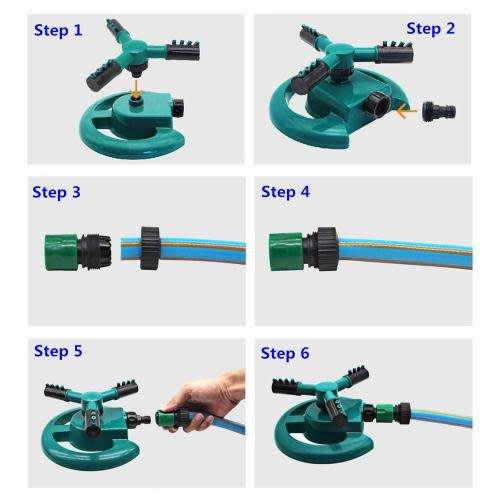 Step 1

Step 2

Step 3

Step 4

Step 5

Step 6