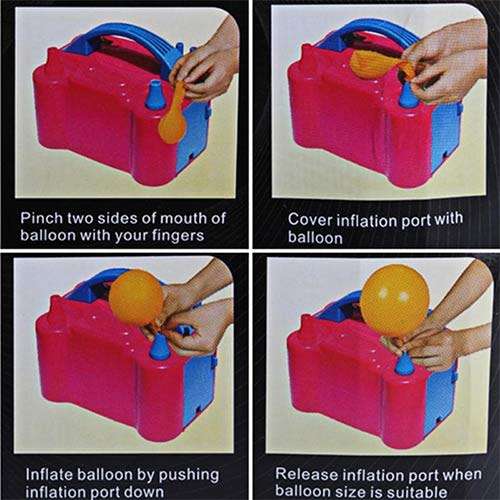 Pinch two sides of mouth of balloon with your fingers

Cover inflation port with balloon

Inflate balloon by pushing inflation port down

Release inflation port when balloon size is suitable