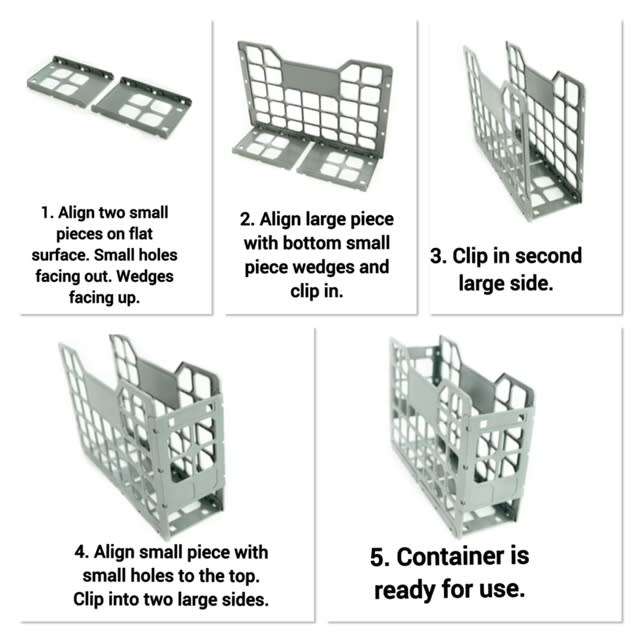 1. Align two small pieces on flat surface. Small holes facing out. Wedges facing up.

2. Align large piece with bottom small piece wedges and clip in.

3. Clip in second large side.

4. Align small piece with small holes to the top. Clip into two large sides.

5. Container is ready for use.