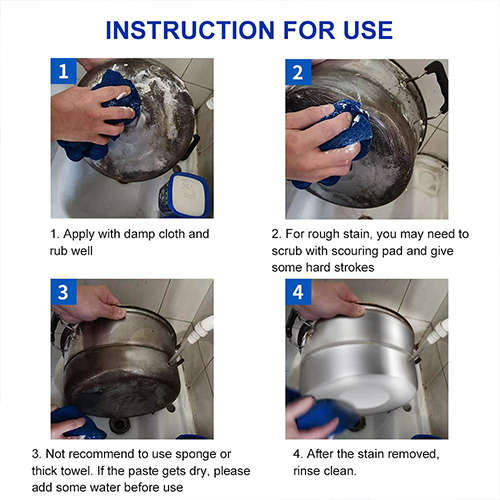 INSTRUCTION FOR USE

1

1. Apply with damp cloth and rub well

2

2. For rough stain, you may need to scrub with scouring pad and give some hard strokes

3

3. Not recommend to use sponge or thick towel. If the paste gets dry, please add some water before use

4

4. After the stain removed, rinse clean.