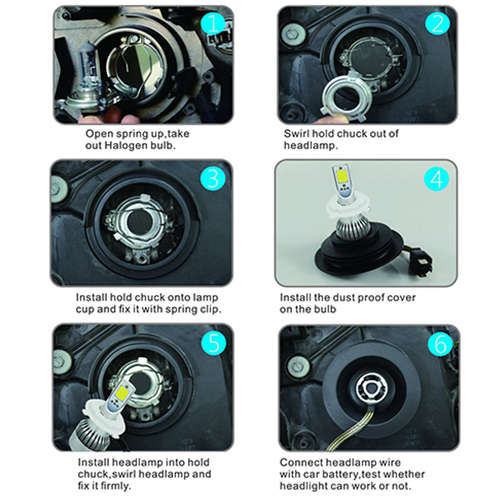 1

Open spring up,take out Halogen bulb.

2

Swirl hold chuck out of headlamp.

3

Install hold chuck onto lamp cup and fix it with spring clip.

4

Install the dust proof cover on the bulb

5

Install headlamp into hold chuck,swirl headlamp and fix it firmly.

6

Connect headlamp wire with car battery,test whether headlight can work or not.