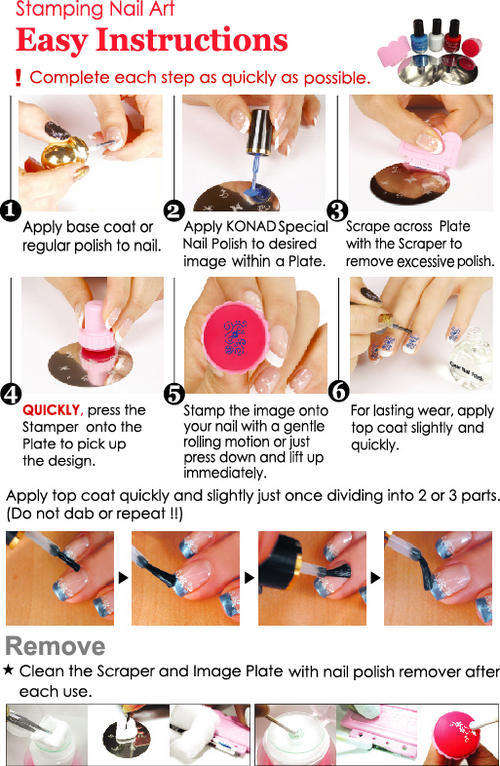 Stamping Nail Art

Easy Instructions

! Complete each step as quickly as possible.

1 Apply base coat or regular polish to nail.

2 Apply KONAD Special Nail Polish to desired image within a Plate.

3 Scrape across Plate with the Scraper to remove excessive polish.

4 QUICKLY, press the Stamper onto the Plate to pick up the design.

5 Stamp the image onto your nail with a gentle rolling motion or just press down and lift up immediately.

6 For lasting wear, apply top coat slightly and quickly.

Apply top coat quickly and slightly just once dividing into 2 or 3 parts. (Do not dab or repeat !!)

Remove

★ Clean the Scraper and Image Plate with nail polish remover after each use.