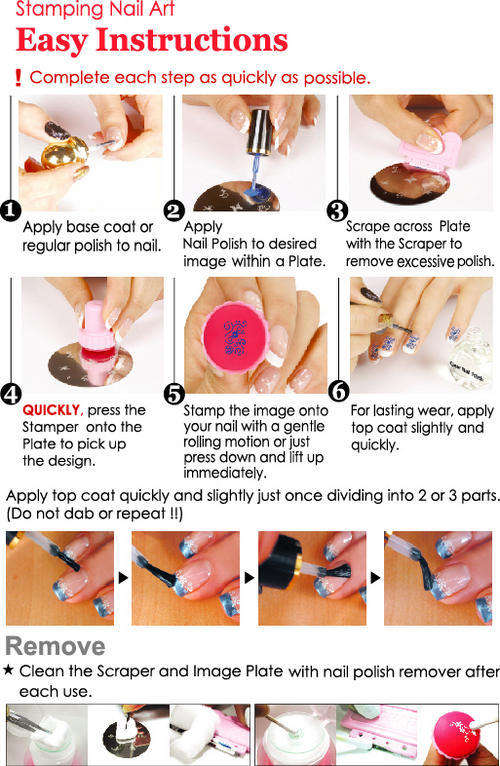 Stamping Nail Art
Easy Instructions

! Complete each step as quickly as possible.

1 Apply base coat or regular polish to nail.

2 Apply Nail Polish to desired image within a Plate.

3 Scrape across Plate with the Scraper to remove excessive polish.

4 QUICKLY, press the Stamper onto the Plate to pick up the design.

5 Stamp the image onto your nail with a gentle rolling motion or just press down and lift up immediately.

6 For lasting wear, apply top coat slightly and quickly.

Apply top coat quickly and slightly just once dividing into 2 or 3 parts. (Do not dab or repeat !!)

Remove
★ Clean the Scraper and Image Plate with nail polish remover after each use.