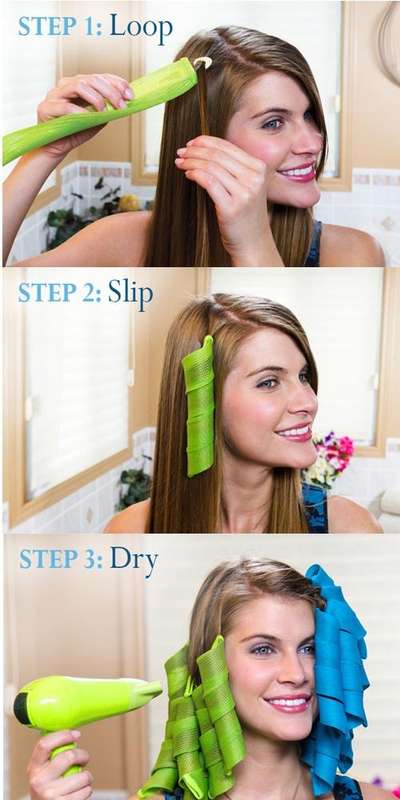 STEP 1: Loop

STEP 2: Slip

STEP 3: Dry