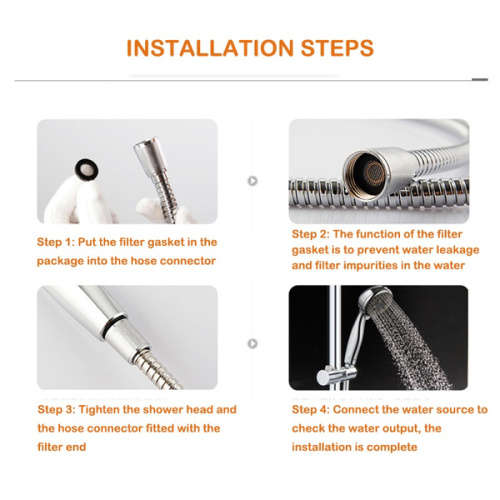 INSTALLATION STEPS

Step 1: Put the filter gasket in the package into the hose connector

Step 2: The function of the filter gasket is to prevent water leakage and filter impurities in the water

Step 3: Tighten the shower head and the hose connector fitted with the filter end

Step 4: Connect the water source to check the water output, the installation is complete