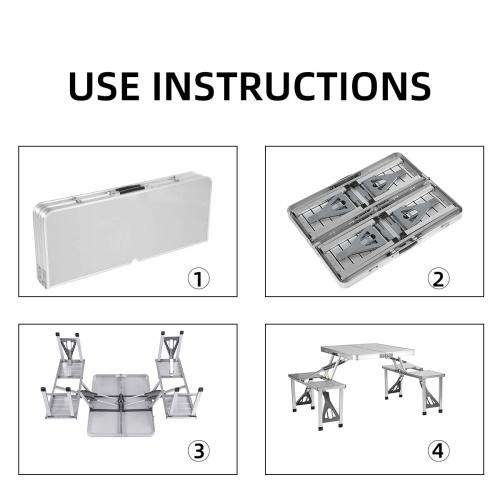 USE INSTRUCTIONS

①

②

③

④