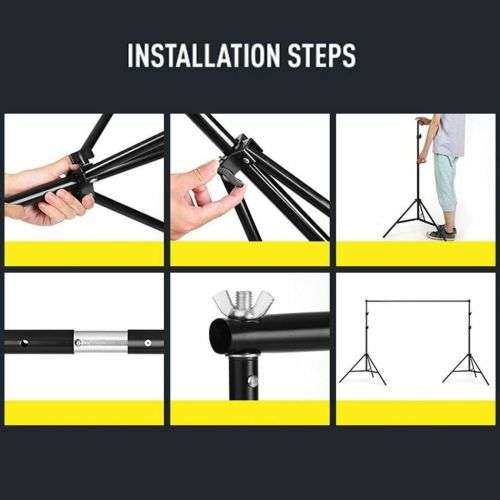 INSTALLATION STEPS