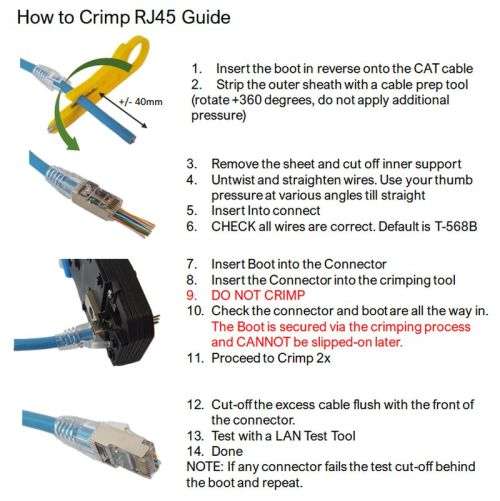 How to Crimp RJ45 Guide

+/- 40mm

1. Insert the boot in reverse onto the CAT cable
2. Strip the outer sheath with a cable prep tool (rotate +360 degrees, do not apply additional pressure)

3. Remove the sheet and cut off inner support
4. Untwist and straighten wires. Use your thumb pressure at various angles till straight
5. Insert Into connect
6. CHECK all wires are correct. Default is T-568B

7. Insert Boot into the Connector
8. Insert the Connector into the crimping tool
9. DO NOT CRIMP
10. Check the connector and boot are all the way in. The Boot is secured via the crimping process and CANNOT be slipped-on later.
11. Proceed to Crimp 2x

12. Cut-off the excess cable flush with the front of the connector.
13. Test with a LAN Test Tool
14. Done
NOTE: If any connector fails the test cut-off behind the boot and repeat.