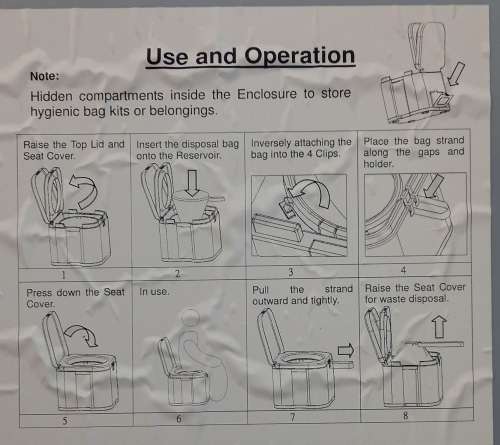 Use and Operation

Note:

Hidden compartments inside the Enclosure to store hygienic bag kits or belongings.

| Raise the Top Lid and Seat Cover. | Insert the disposal bag onto the Reservoir. | Inversely attaching the bag into the 4 Clips. | Place the bag strand along the gaps and holder. |
|---|---|---|---|
| 1 | 2 | 3 | 4 |
| Press down the Seat Cover. | In use. | Pull the strand outward and tightly. | Raise the Seat Cover for waste disposal. |
| 5 | 6 | 7 | 8 |