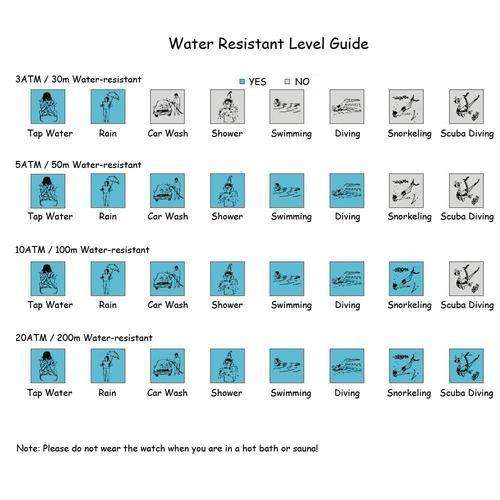 Water Resistant Level Guide

3ATM / 30m Water-resistant

YES NO

Tap Water Rain Car Wash Shower Swimming Diving Snorkeling Scuba Diving

5ATM / 50m Water-resistant

Tap Water Rain Car Wash Shower Swimming Diving Snorkeling Scuba Diving

10ATM / 100m Water-resistant

Tap Water Rain Car Wash Shower Swimming Diving Snorkeling Scuba Diving

20ATM / 200m Water-resistant

Tap Water Rain Car Wash Shower Swimming Diving Snorkeling Scuba Diving

Note: Please do not wear the watch when you are in a hot bath or sauna!