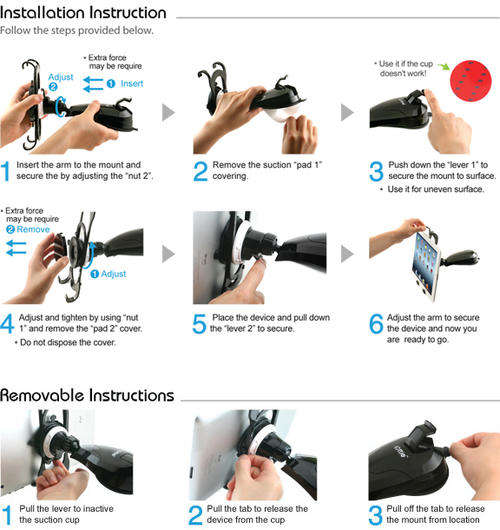 Installation Instruction

Follow the steps provided below.

• Extra force may be require

Adjust 2

1 Insert

1 Insert the arm to the mount and secure the by adjusting the "nut 2".

2 Remove the suction "pad 1" covering.

• Use it if the cup doesn't work!

3 Push down the "lever 1" to secure the mount to surface.

• Use it for uneven surface.

• Extra force may be require

2 Remove

1 Adjust

4 Adjust and tighten by using "nut 1" and remove the "pad 2" cover.

• Do not dispose the cover.

5 Place the device and pull down the "lever 2" to secure.

6 Adjust the arm to secure the device and now you are ready to go.

Removable Instructions

1 Pull the lever to inactive the suction cup

2 Pull the tab to release the device from the cup

3 Pull off the tab to release the mount from location