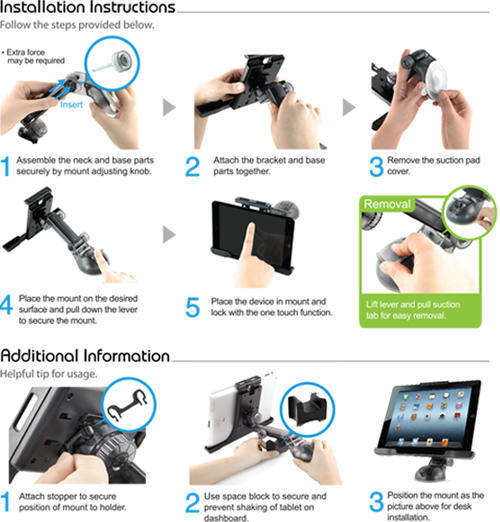 Installation Instructions
Follow the steps provided below.

• Extra force may be required

Insert

1 Assemble the neck and base parts securely by mount adjusting knob.

2 Attach the bracket and base parts together.

3 Remove the suction pad cover.

4 Place the mount on the desired surface and pull down the lever to secure the mount.

5 Place the device in mount and lock with the one touch function.

Removal

Lift lever and pull suction tab for easy removal.

Additional Information
Helpful tip for usage.

1 Attach stopper to secure position of mount to holder.

2 Use space block to secure and prevent shaking of tablet on dashboard.

3 Position the mount as the picture above for desk installation.