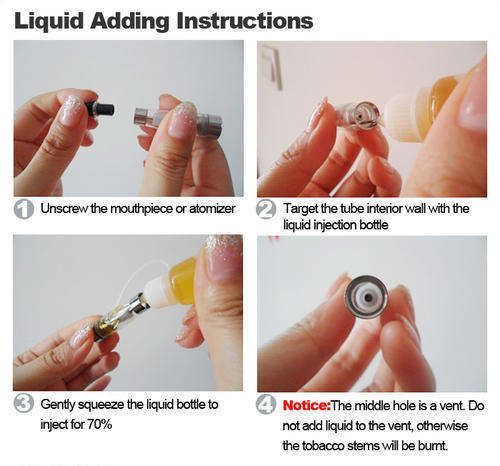 Liquid Adding Instructions

1 Unscrew the mouthpiece or atomizer

2 Target the tube interior wall with the liquid injection bottle

3 Gently squeeze the liquid bottle to inject for 70%

4 Notice:The middle hole is a vent. Do not add liquid to the vent, otherwise the tobacco stems will be burnt.