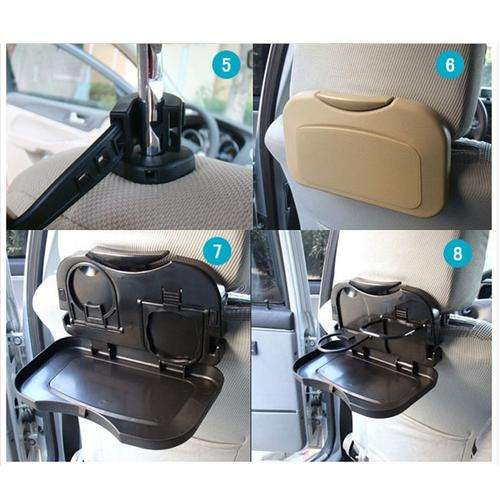 5
6
7
8