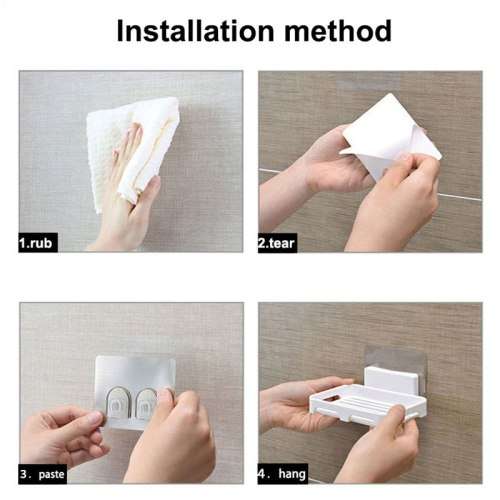 Installation method

1.rub

2.tear

3. paste

4. hang