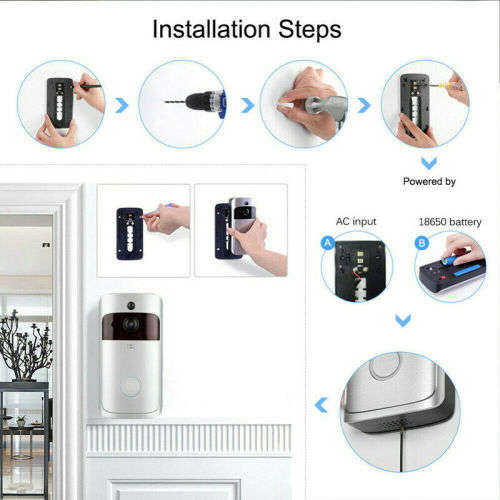 Installation Steps

Powered by

AC input

18650 battery

A

B