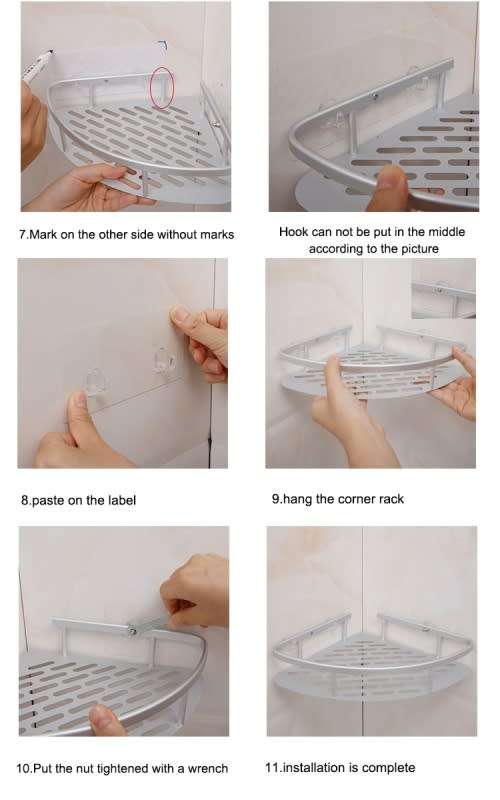 7.Mark on the other side without marks

Hook can not be put in the middle according to the picture

8.paste on the label

9.hang the corner rack

10.Put the nut tightened with a wrench

11.installation is complete