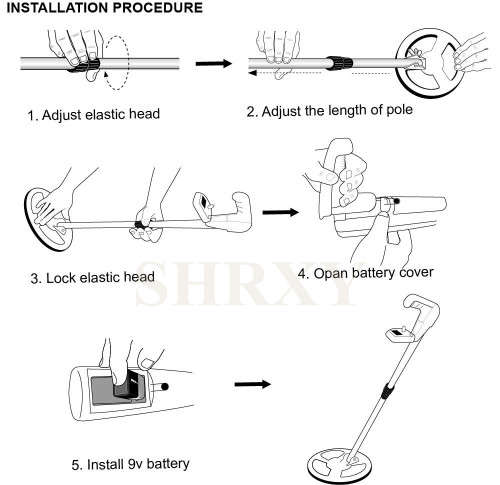 INSTALLATION PROCEDURE

1. Adjust elastic head

2. Adjust the length of pole

3. Lock elastic head

4. Opan battery cover

SHRXY

5. Install 9v battery