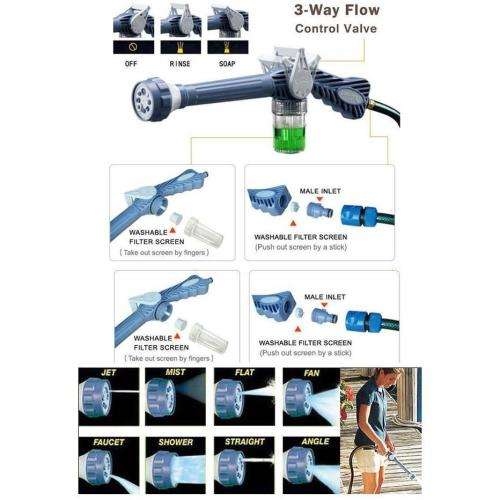 3-Way Flow
Control Valve

OFF RINSE SOAP

WASHABLE FILTER SCREEN
( Take out screen by fingers )

MALE INLET
WASHABLE FILTER SCREEN
(Push out screen by a stick)

WASHABLE FILTER SCREEN
( Take out screen by fingers )

MALE INLET
WASHABLE FILTER SCREEN
(Push out screen by a stick)

JET
MIST
FLAT
FAN
FAUCET
SHOWER
STRAIGHT
ANGLE