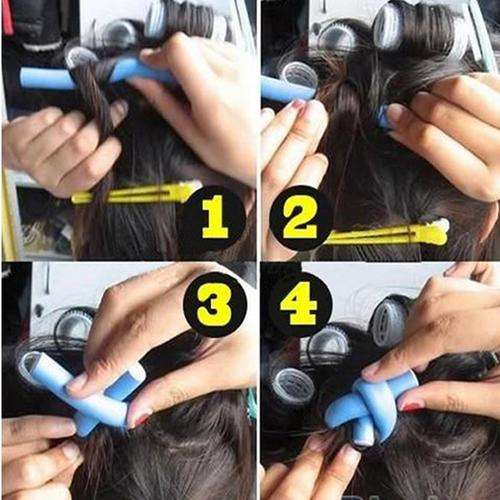 1
2
3
4