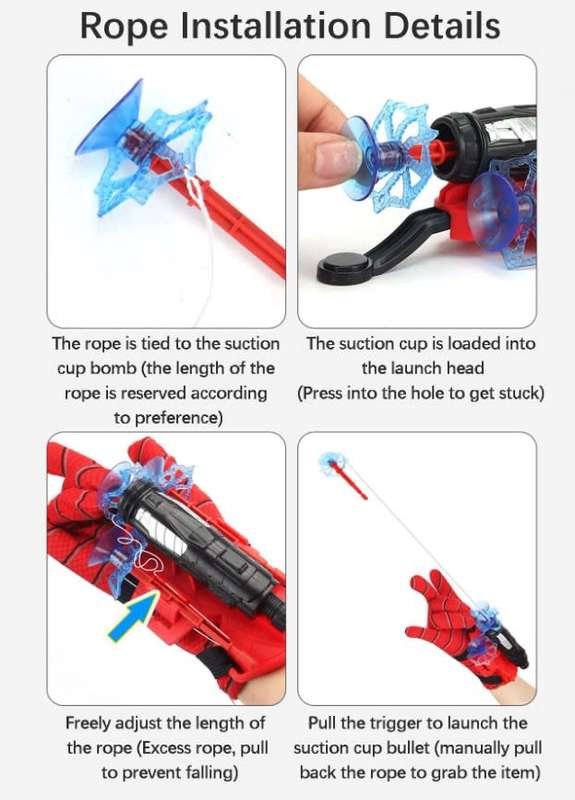 Rope Installation Details

The rope is tied to the suction cup bomb (the length of the rope is reserved according to preference)

The suction cup is loaded into the launch head (Press into the hole to get stuck)

Freely adjust the length of the rope (Excess rope, pull to prevent falling)

Pull the trigger to launch the suction cup bullet (manually pull back the rope to grab the item)