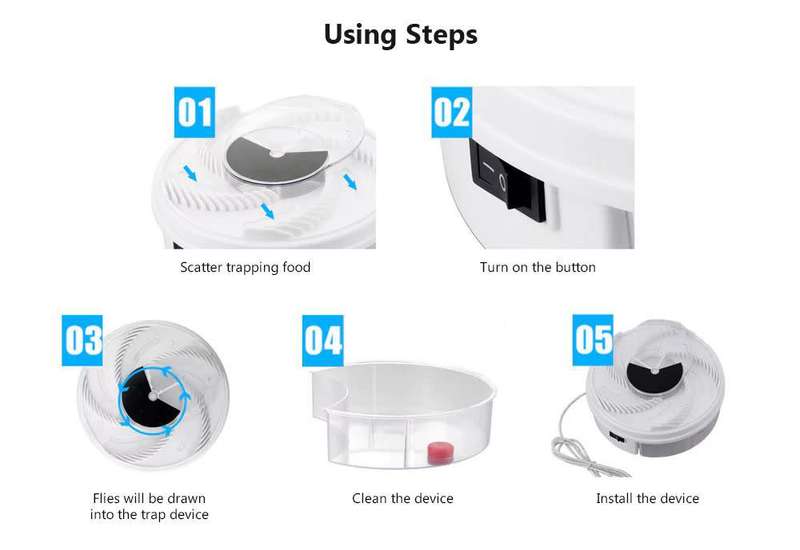 Using Steps

01

Scatter trapping food

02

Turn on the button

03

Flies will be drawn into the trap device

04

Clean the device

05

Install the device