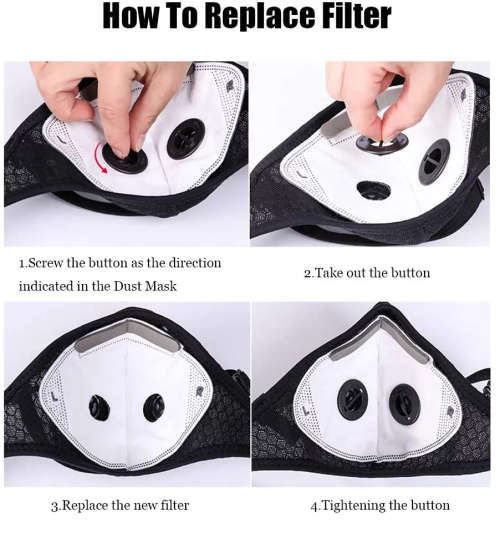 How To Replace Filter

1.Screw the button as the direction indicated in the Dust Mask

2.Take out the button

3.Replace the new filter

4.Tightening the button