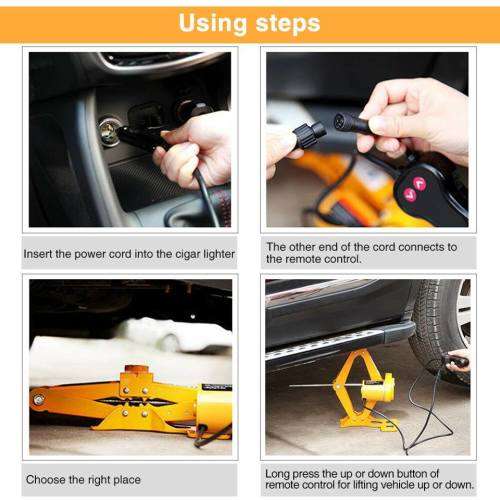 Using steps

Insert the power cord into the cigar lighter

The other end of the cord connects to the remote control.

Choose the right place

Long press the up or down button of remote control for lifting vehicle up or down.