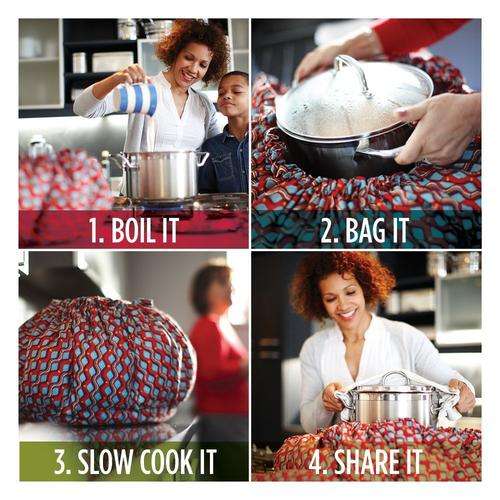 1. BOIL IT

2. BAG IT

3. SLOW COOK IT

4. SHARE IT