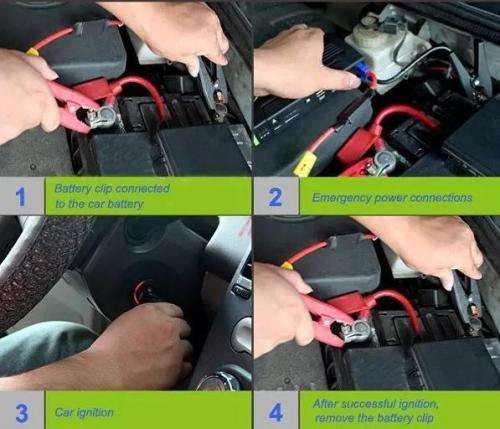 1
Battery clip connected to the car battery

2
Emergency power connections

3
Car ignition

4
After successful ignition, remove the battery clip