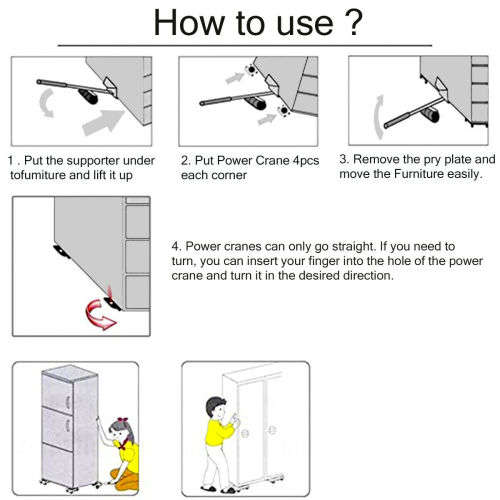 How to use ?

1 . Put the supporter under tofumiture and lift it up

2. Put Power Crane 4pcs each corner

3. Remove the pry plate and move the Furniture easily.

4. Power cranes can only go straight. If you need to turn, you can insert your finger into the hole of the power crane and turn it in the desired direction.